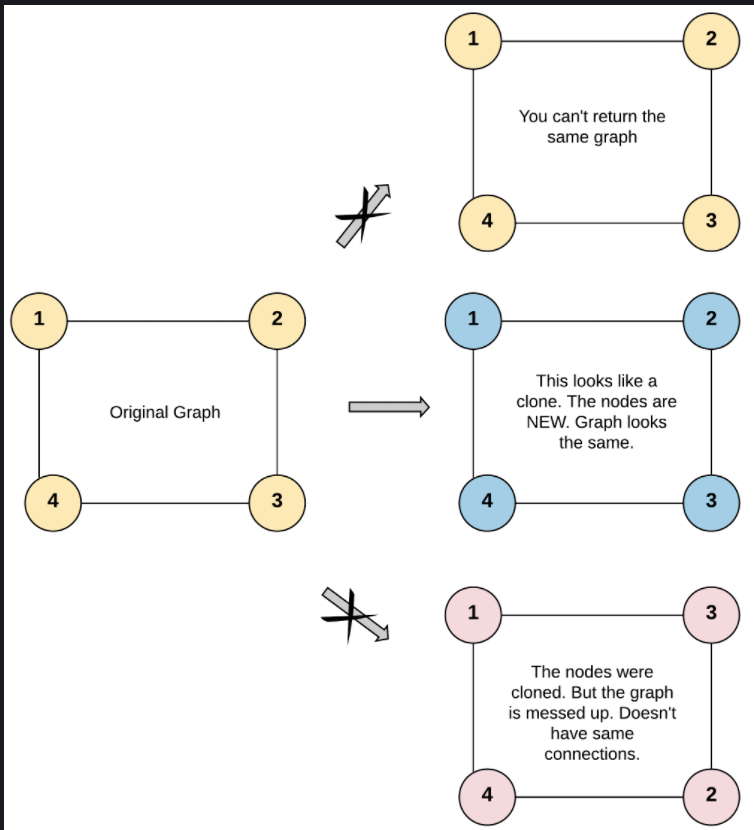 1

2

You can't return the same graph

4

3

1

2

Original Graph

4

3

1

2

This looks like a clone. The nodes are NEW. Graph looks the same.

4

3

1

3

The nodes were cloned. But the graph is messed up. Doesn't have same connections.

4

2